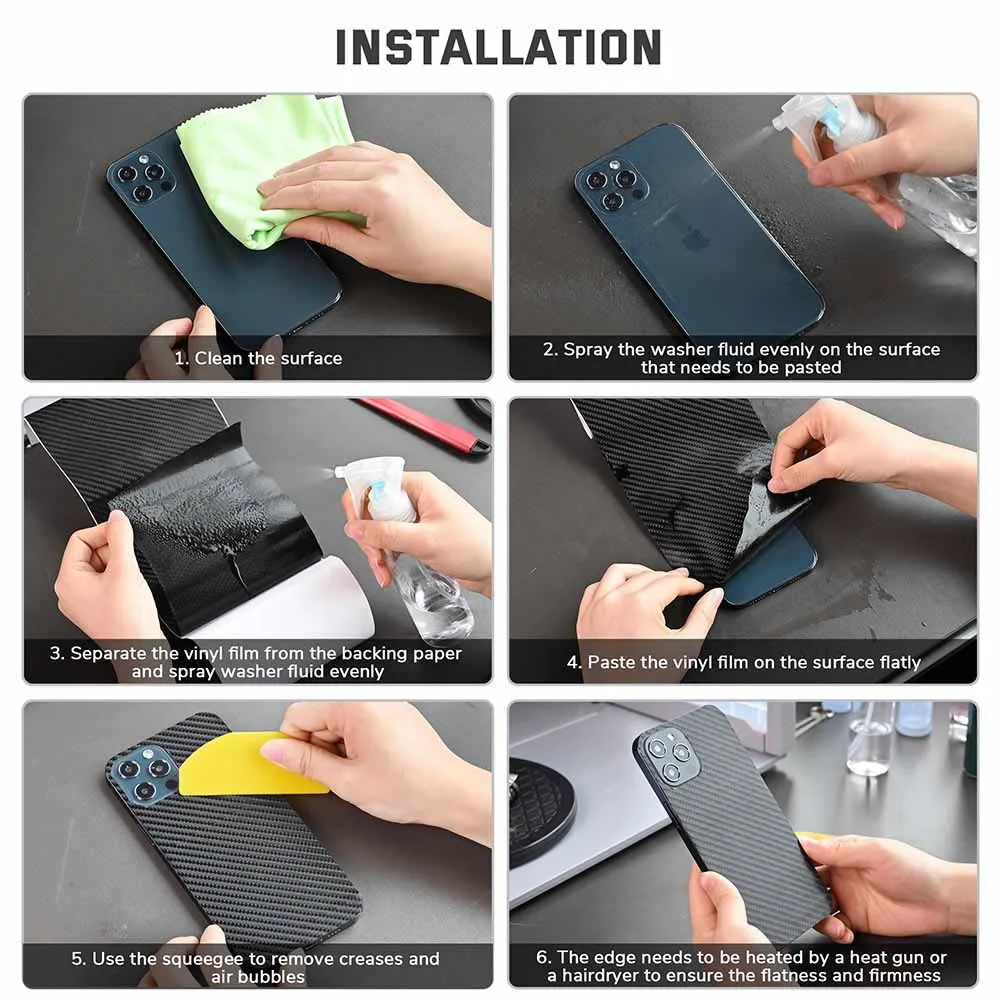 INSTALLATION

1. Clean the surface

2. Spray the washer fluid evenly on the surface that needs to be pasted

3. Separate the vinyl film from the backing paper and spray washer fluid evenly

4. Paste the vinyl film on the surface flatly

5. Use the squeegee to remove creases and air bubbles

6. The edge needs to be heated by a heat gun or a hairdryer to ensure the flatness and firmness